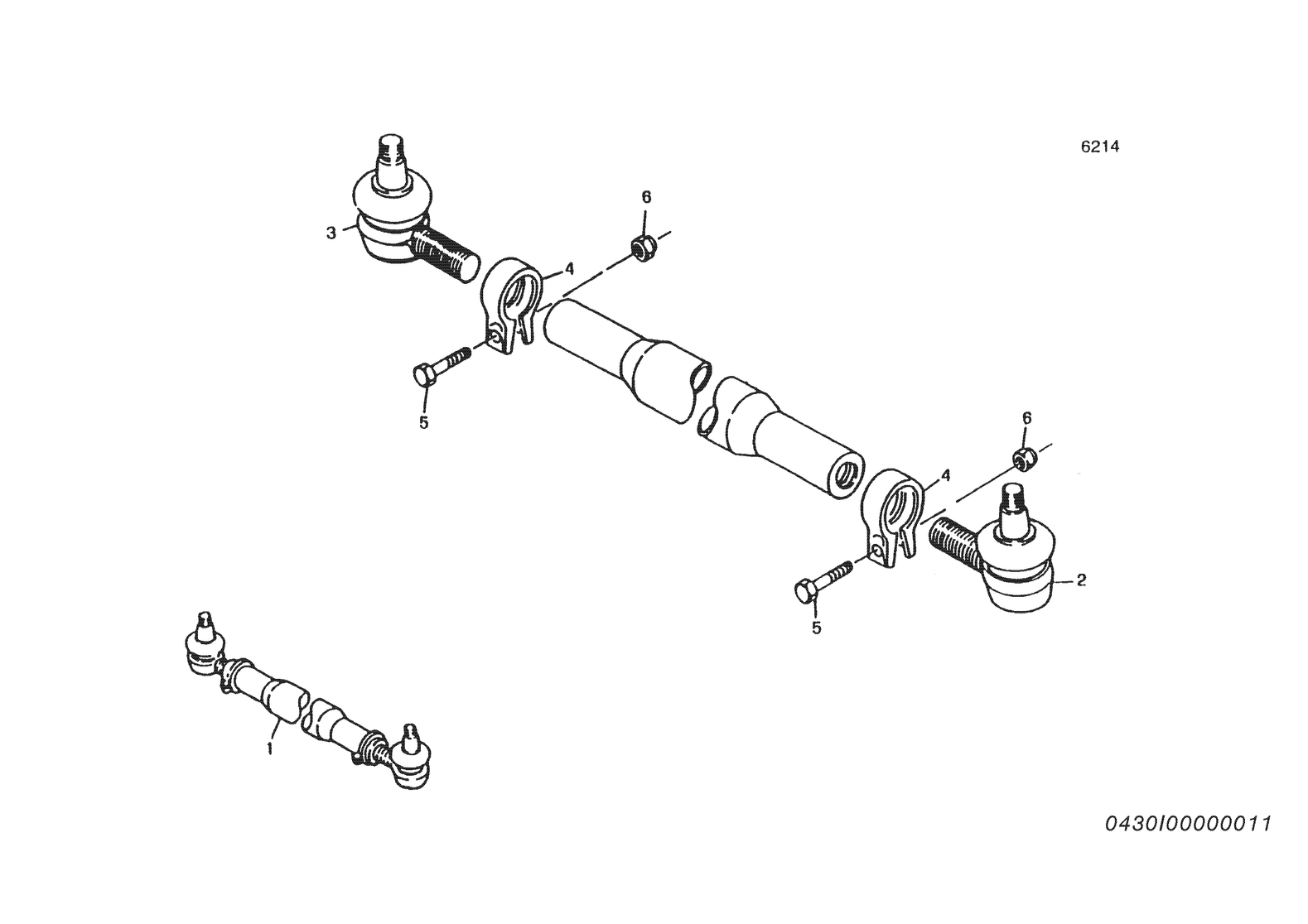 6214

6

3

4

5

6

4

2

5

1

0430I00000011